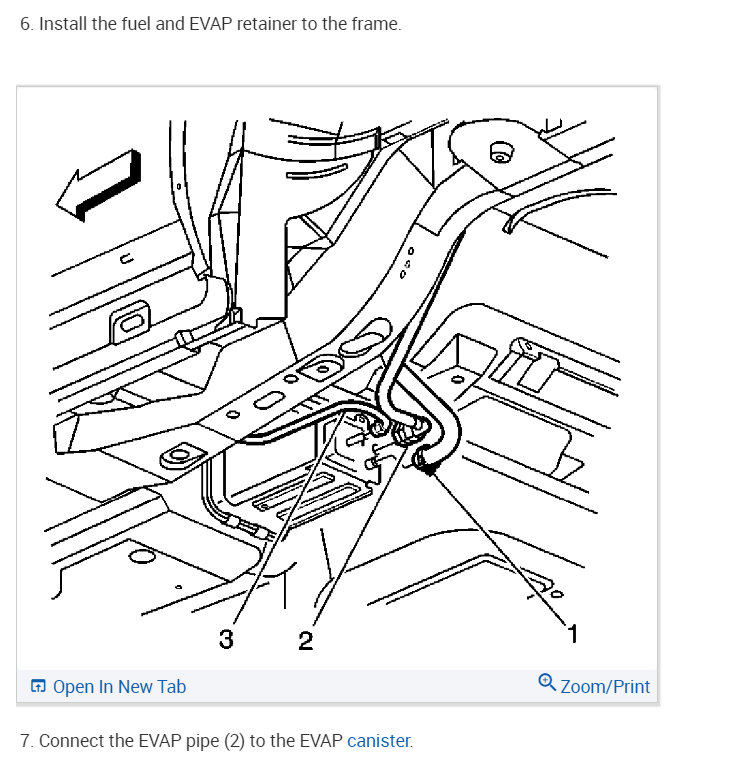 6. Install the fuel and EVAP retainer to the frame.

3 2 1

Open In New Tab

Zoom/Print

7. Connect the EVAP pipe (2) to the EVAP canister.