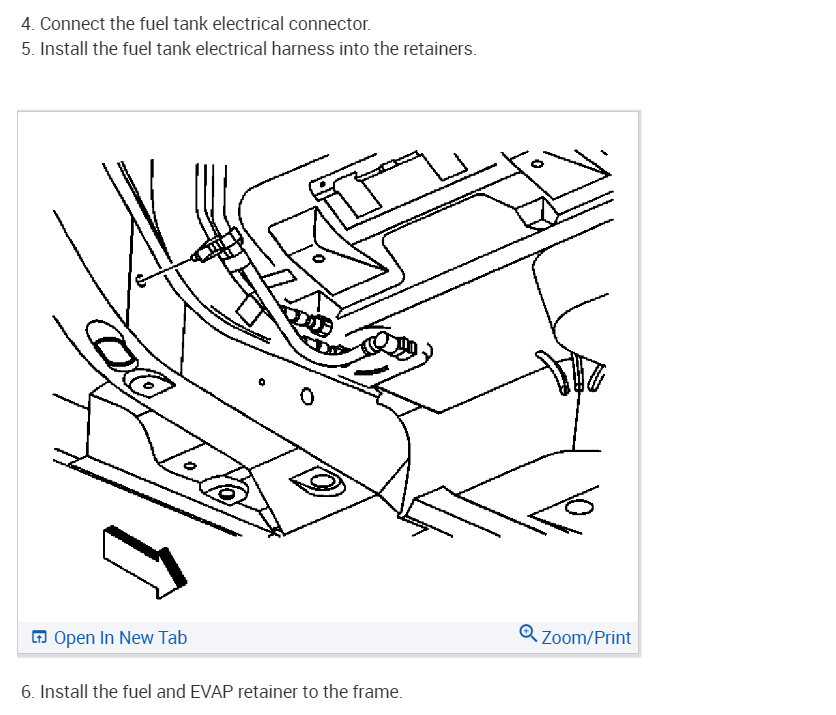 4. Connect the fuel tank electrical connector.
5. Install the fuel tank electrical harness into the retainers.

Open In New Tab
Zoom/Print

6. Install the fuel and EVAP retainer to the frame.