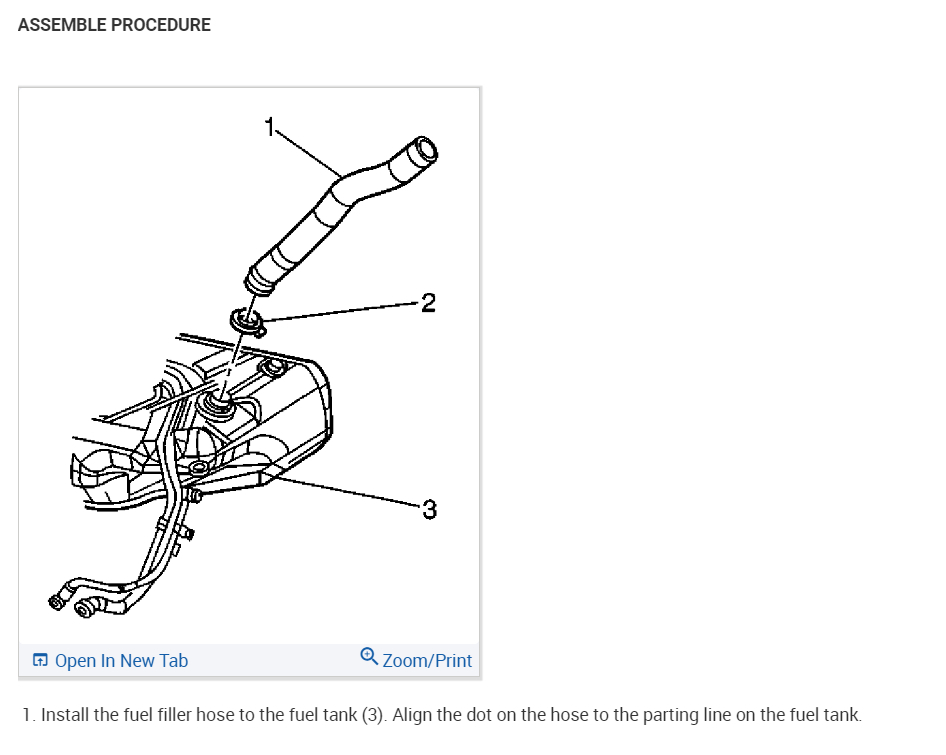 ASSEMBLE PROCEDURE

1

2

3

Open In New Tab

Zoom/Print

1. Install the fuel filler hose to the fuel tank (3). Align the dot on the hose to the parting line on the fuel tank.