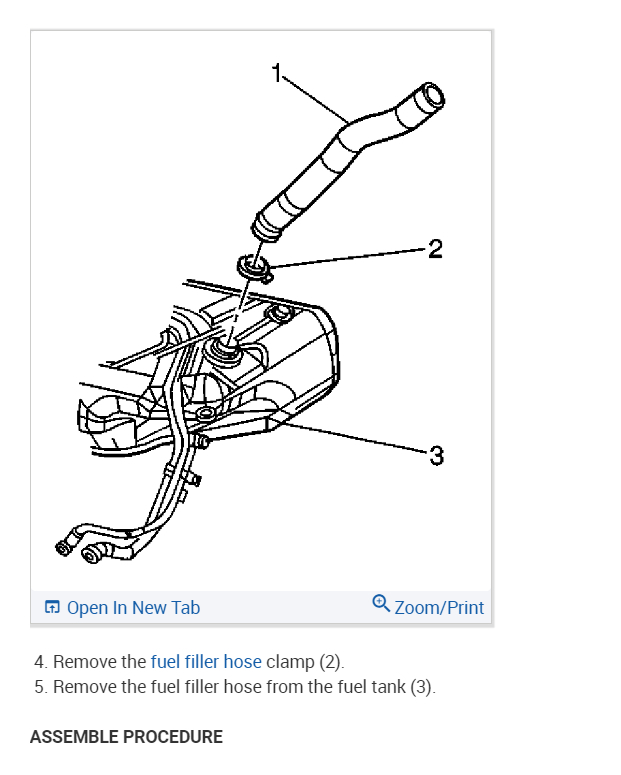 1
2
3

Open In New Tab
Zoom/Print

4. Remove the fuel filler hose clamp (2).
5. Remove the fuel filler hose from the fuel tank (3).

ASSEMBLE PROCEDURE