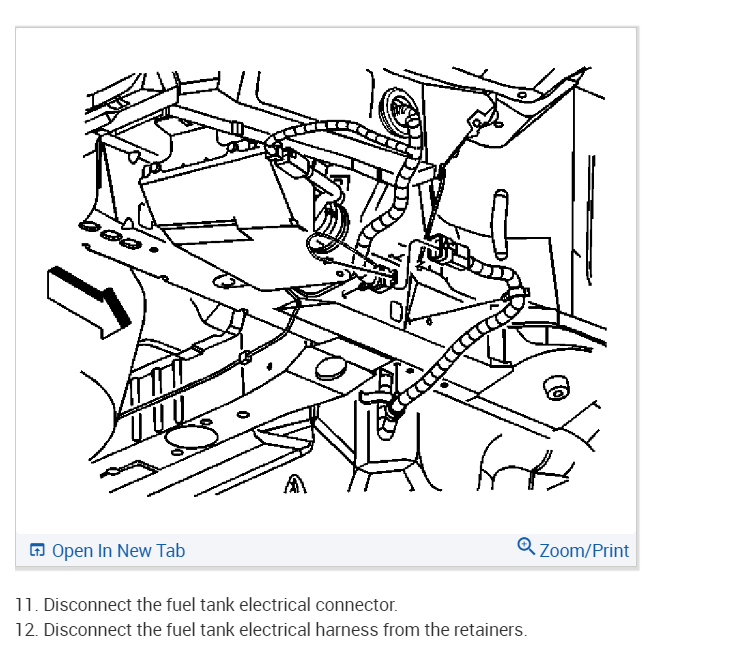 Open In New Tab

Zoom/Print

11. Disconnect the fuel tank electrical connector.
12. Disconnect the fuel tank electrical harness from the retainers.