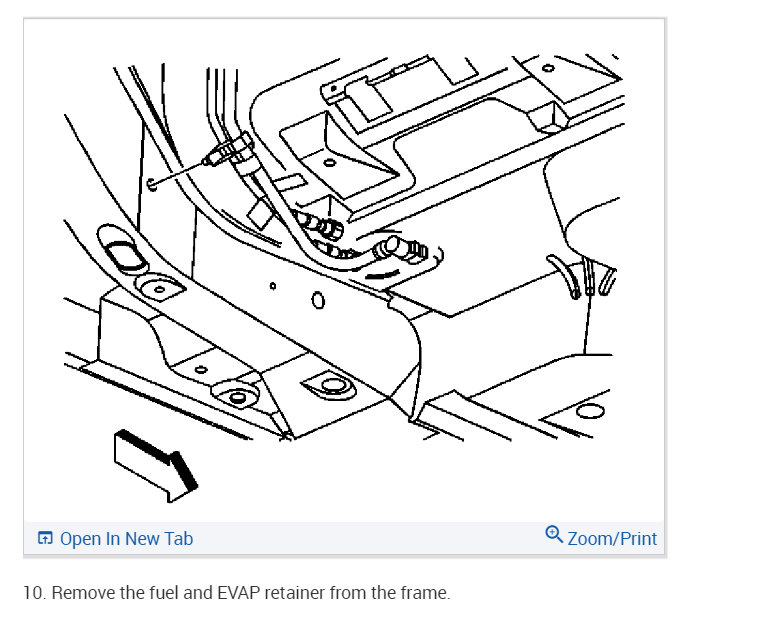 Open In New Tab

Zoom/Print

10. Remove the fuel and EVAP retainer from the frame.