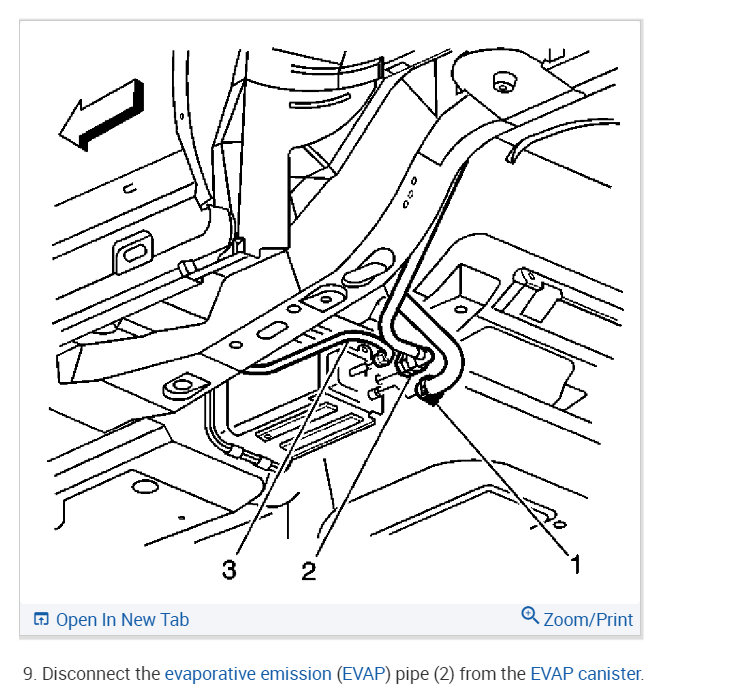 3 2 1

Open In New Tab

Zoom/Print

9. Disconnect the evaporative emission (EVAP) pipe (2) from the EVAP canister.