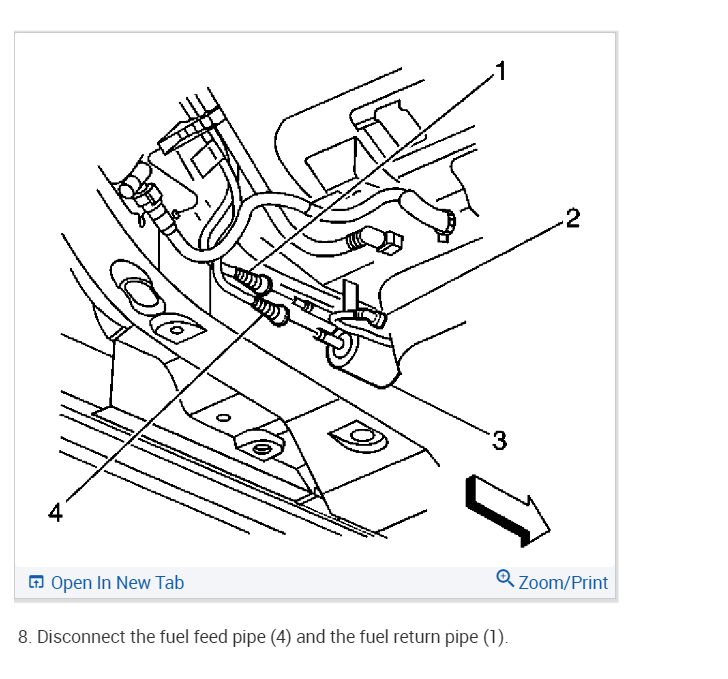 1
2
3
4

Open In New Tab
Zoom/Print

8. Disconnect the fuel feed pipe (4) and the fuel return pipe (1).