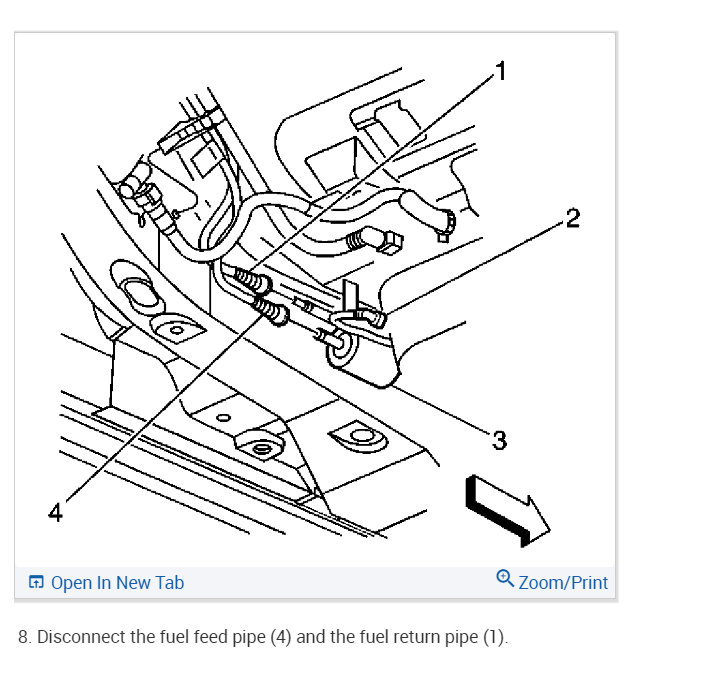 1
2
3
4

Open In New Tab
Zoom/Print

8. Disconnect the fuel feed pipe (4) and the fuel return pipe (1).