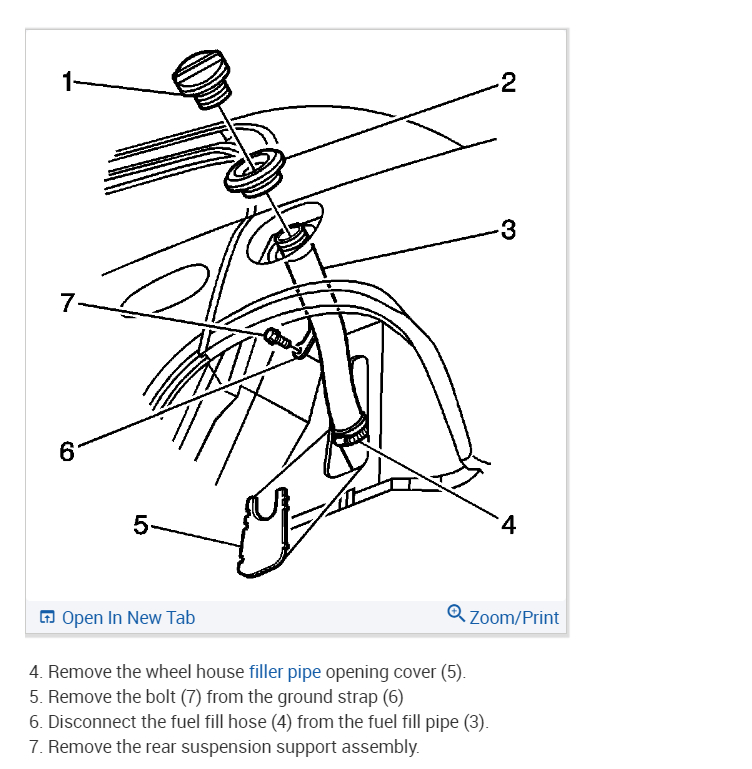 1
2
3
7
6
5
4

Open In New Tab
Zoom/Print

4. Remove the wheel house filler pipe opening cover (5).
5. Remove the bolt (7) from the ground strap (6)
6. Disconnect the fuel fill hose (4) from the fuel fill pipe (3).
7. Remove the rear suspension support assembly.