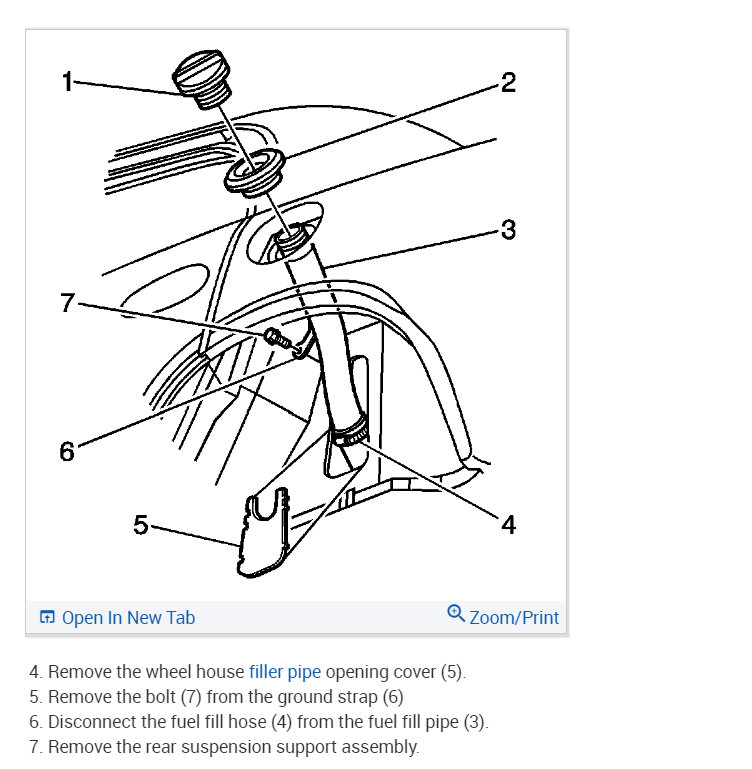 1
2
3
7
6
5
4

Open In New Tab
Zoom/Print

4. Remove the wheel house filler pipe opening cover (5).
5. Remove the bolt (7) from the ground strap (6)
6. Disconnect the fuel fill hose (4) from the fuel fill pipe (3).
7. Remove the rear suspension support assembly.