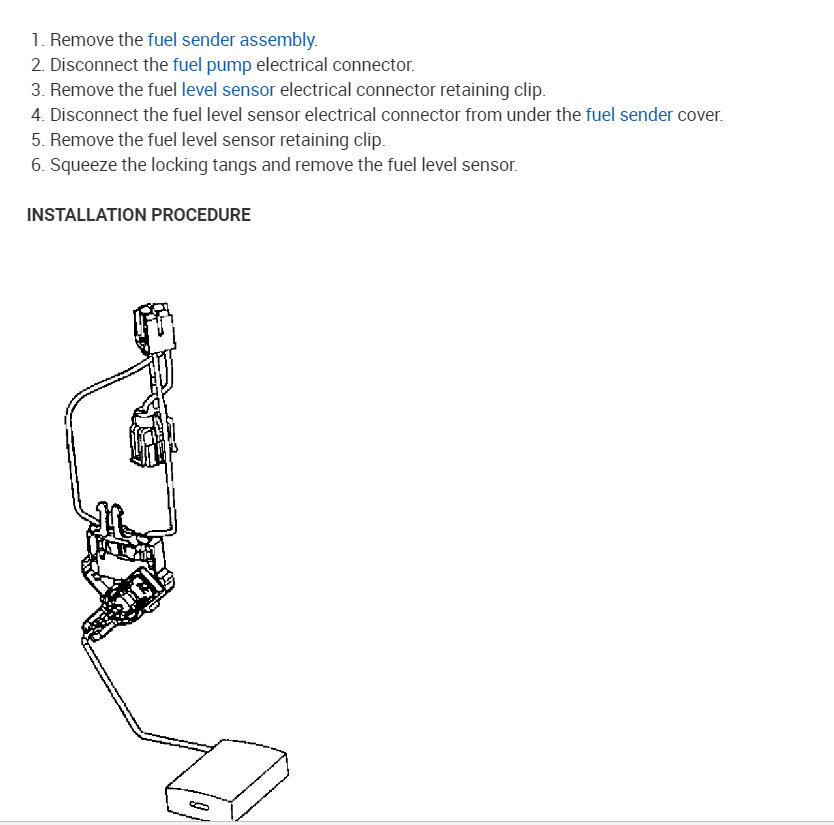 1. Remove the fuel sender assembly.
2. Disconnect the fuel pump electrical connector.
3. Remove the fuel level sensor electrical connector retaining clip.
4. Disconnect the fuel level sensor electrical connector from under the fuel sender cover.
5. Remove the fuel level sensor retaining clip.
6. Squeeze the locking tangs and remove the fuel level sensor.

INSTALLATION PROCEDURE