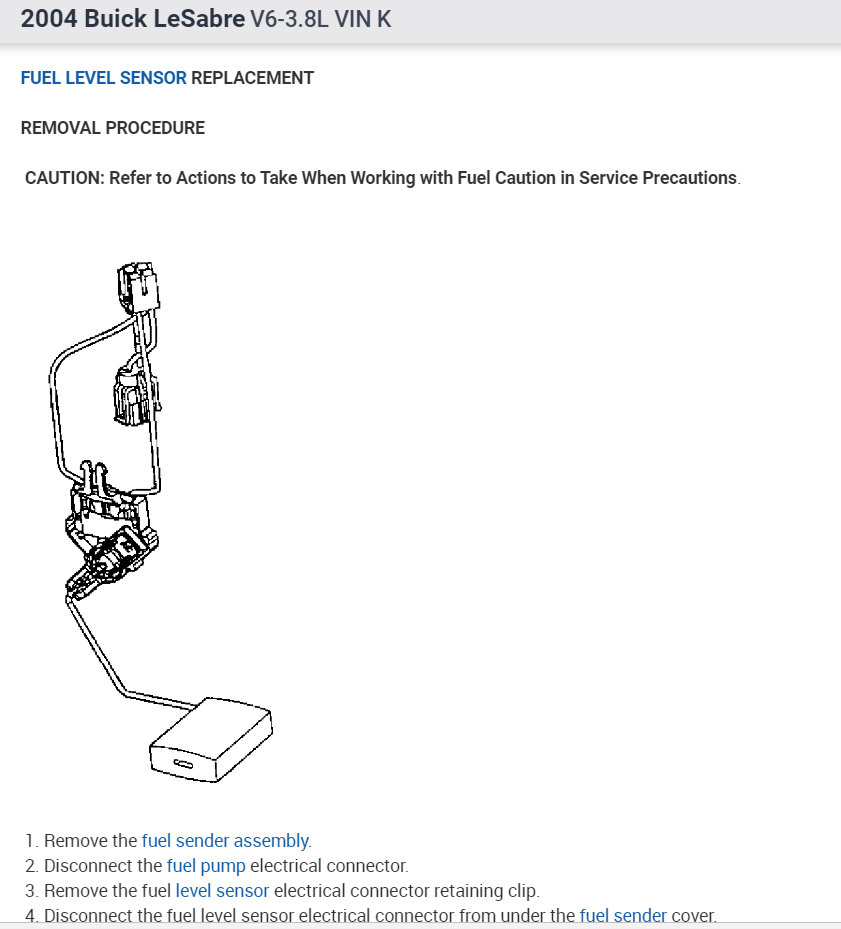 2004 Buick LeSabre V6-3.8L VIN K

FUEL LEVEL SENSOR REPLACEMENT

REMOVAL PROCEDURE

CAUTION: Refer to Actions to Take When Working with Fuel Caution in Service Precautions.

1. Remove the fuel sender assembly.
2. Disconnect the fuel pump electrical connector.
3. Remove the fuel level sensor electrical connector retaining clip.
4. Disconnect the fuel level sensor electrical connector from under the fuel sender cover.