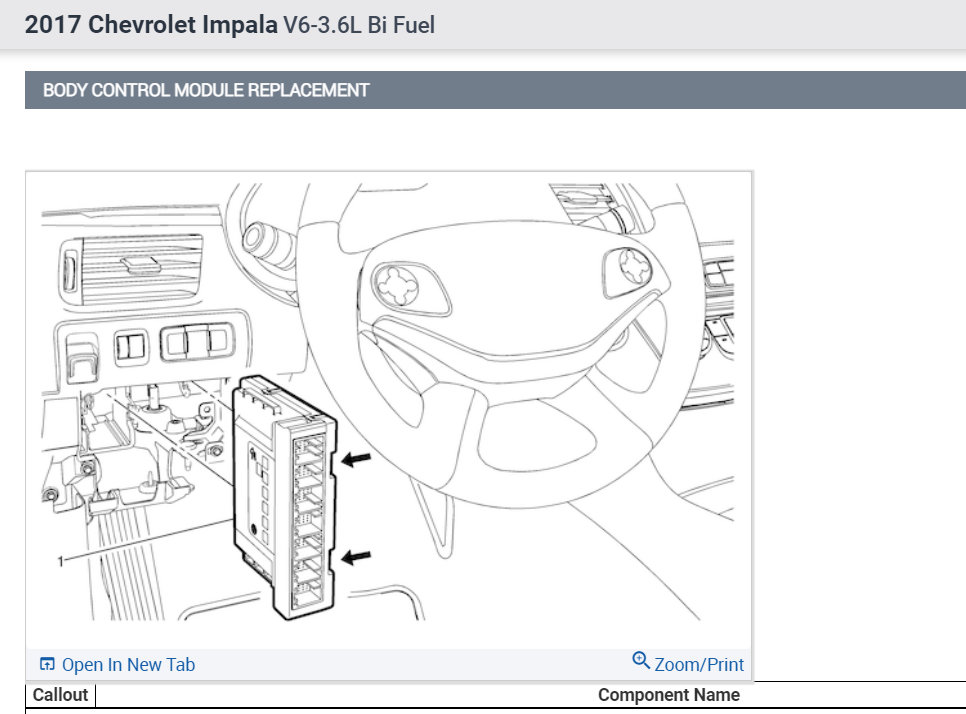 2017 Chevrolet Impala V6-3.6L Bi Fuel

BODY CONTROL MODULE REPLACEMENT

1

Open In New Tab

Zoom/Print

| Callout | Component Name |
|---|---|