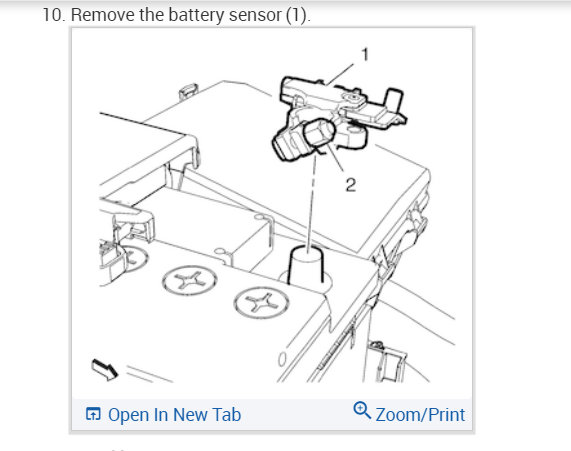 10. Remove the battery sensor (1).

1

2

Open In New Tab

Zoom/Print