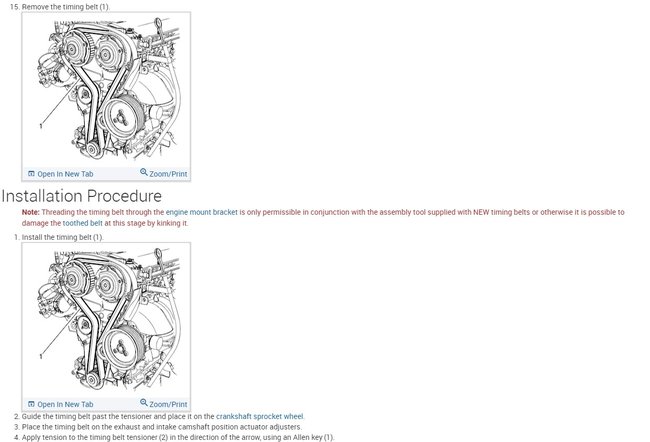 15. Remove the timing belt (1).

1

Open In New Tab Zoom/Print

Installation Procedure

Note: Threading the timing belt through the engine mount bracket is only permissible in conjunction with the assembly tool supplied with NEW timing belts or otherwise it is possible to damage the toothed belt at this stage by kinking it.

1. Install the timing belt (1).

1

Open In New Tab Zoom/Print

2. Guide the timing belt past the tensioner and place it on the crankshaft sprocket wheel.
3. Place the timing belt on the exhaust and intake camshaft position actuator adjusters.
4. Apply tension to the timing belt tensioner (2) in the direction of the arrow, using an Allen key (1).