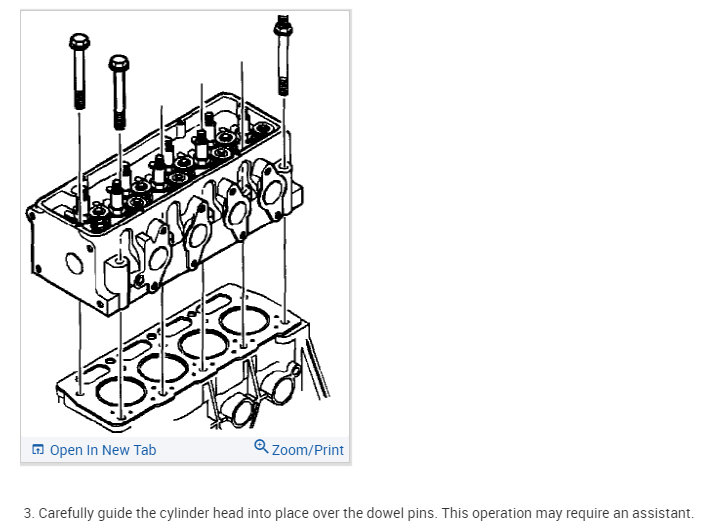 Open In New Tab
Zoom/Print

3. Carefully guide the cylinder head into place over the dowel pins. This operation may require an assistant.