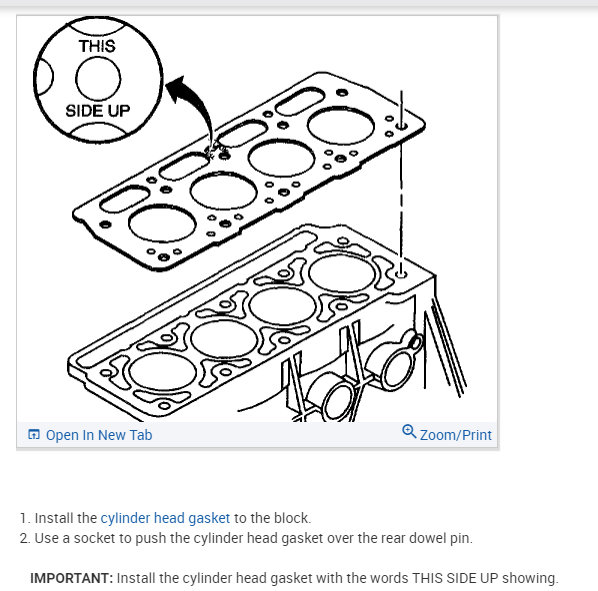 THIS
SIDE UP

Open In New Tab

Zoom/Print

1. Install the cylinder head gasket to the block.
2. Use a socket to push the cylinder head gasket over the rear dowel pin.

IMPORTANT: Install the cylinder head gasket with the words THIS SIDE UP showing.