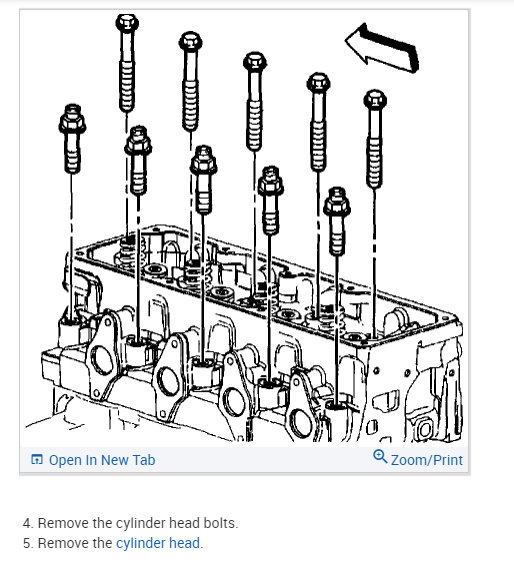 Open In New Tab
Zoom/Print

4. Remove the cylinder head bolts.
5. Remove the cylinder head.