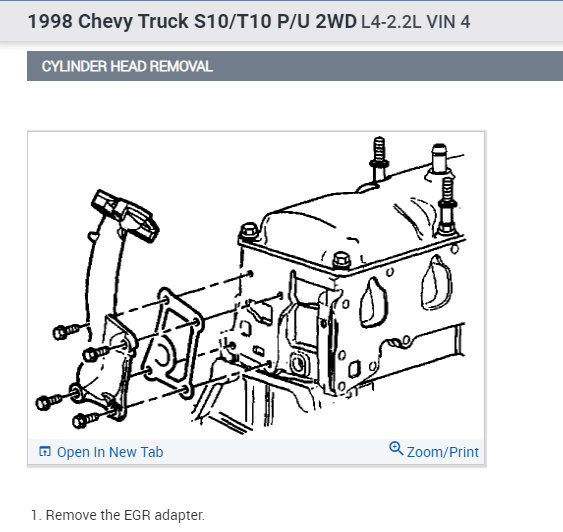 1998 Chevy Truck S10/T10 P/U 2WD L4-2.2L VIN 4

CYLINDER HEAD REMOVAL

Open In New Tab

Zoom/Print

1. Remove the EGR adapter.