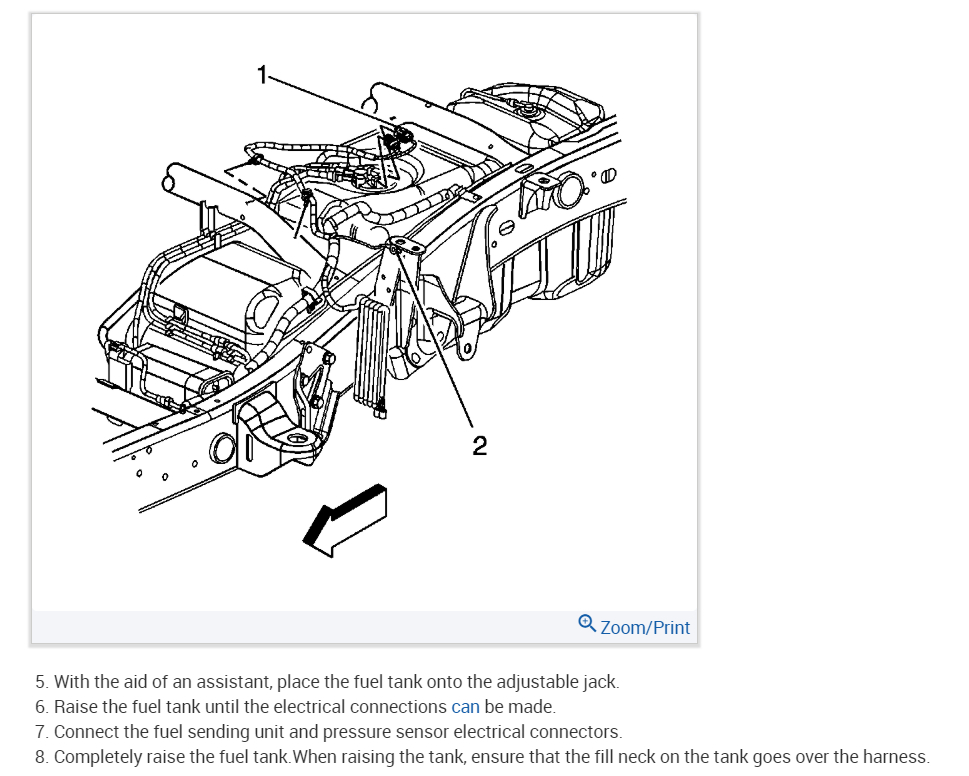 1

2

Zoom/Print

5. With the aid of an assistant, place the fuel tank onto the adjustable jack.
6. Raise the fuel tank until the electrical connections can be made.
7. Connect the fuel sending unit and pressure sensor electrical connectors.
8. Completely raise the fuel tank.When raising the tank, ensure that the fill neck on the tank goes over the harness.