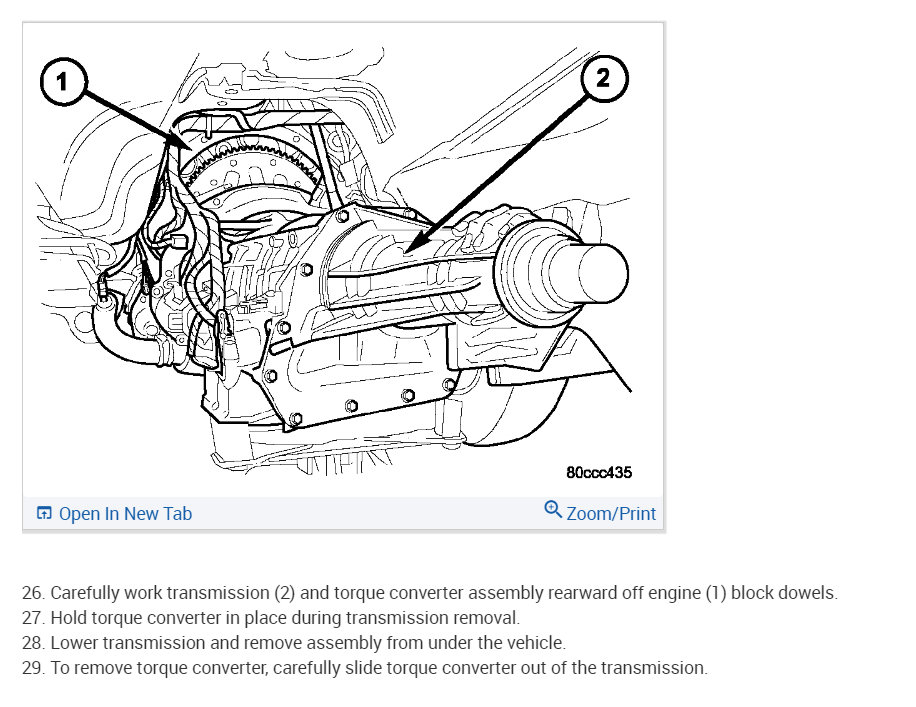 1

2

80ccc435

Open In New Tab

Zoom/Print

26. Carefully work transmission (2) and torque converter assembly rearward off engine (1) block dowels.
27. Hold torque converter in place during transmission removal.
28. Lower transmission and remove assembly from under the vehicle.
29. To remove torque converter, carefully slide torque converter out of the transmission.