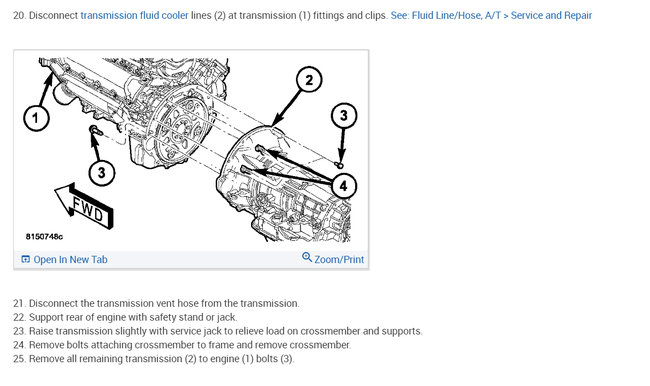 20. Disconnect transmission fluid cooler lines (2) at transmission (1) fittings and clips. See: Fluid Line/Hose, A/T > Service and Repair

1
2
3
3
4
FWD
8150748c

Open In New Tab
Zoom/Print

21. Disconnect the transmission vent hose from the transmission.
22. Support rear of engine with safety stand or jack.
23. Raise transmission slightly with service jack to relieve load on crossmember and supports.
24. Remove bolts attaching crossmember to frame and remove crossmember.
25. Remove all remaining transmission (2) to engine (1) bolts (3).