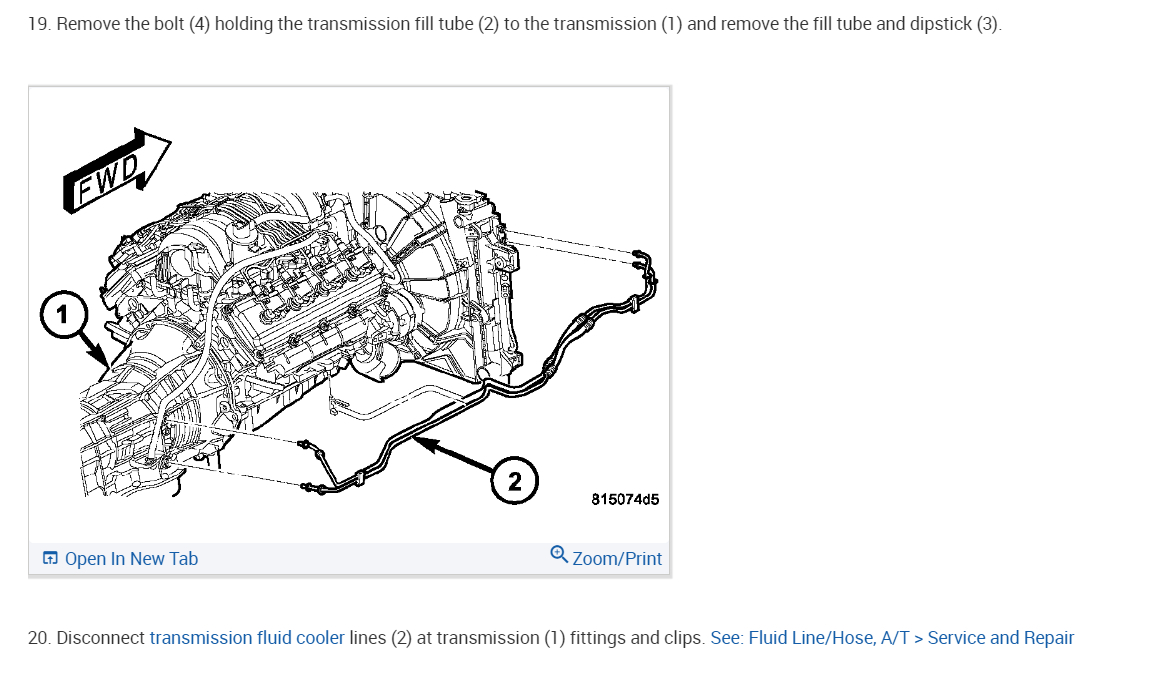 19. Remove the bolt (4) holding the transmission fill tube (2) to the transmission (1) and remove the fill tube and dipstick (3).

FWD

1

2

815074d5

Open In New Tab

Zoom/Print

20. Disconnect transmission fluid cooler lines (2) at transmission (1) fittings and clips. See: Fluid Line/Hose, A/T > Service and Repair