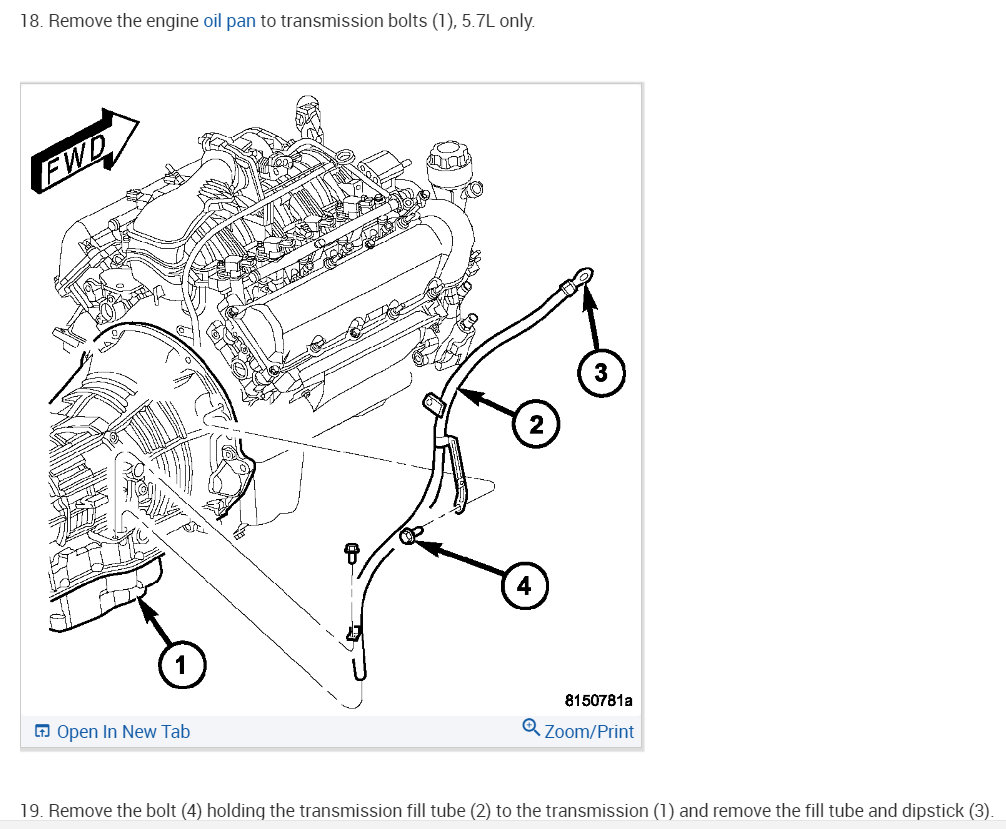 18. Remove the engine oil pan to transmission bolts (1), 5.7L only.

FWD

3

2

4

1

8150781a

Open In New Tab

Zoom/Print

19. Remove the bolt (4) holding the transmission fill tube (2) to the transmission (1) and remove the fill tube and dipstick (3).