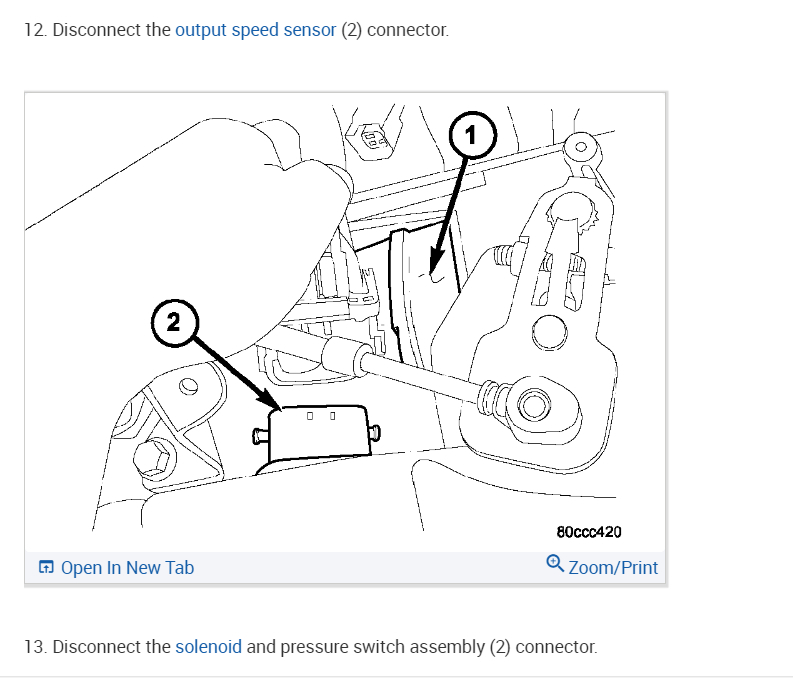 12. Disconnect the output speed sensor (2) connector.

1

2

80ccc420

Open In New Tab

Zoom/Print

13. Disconnect the solenoid and pressure switch assembly (2) connector.