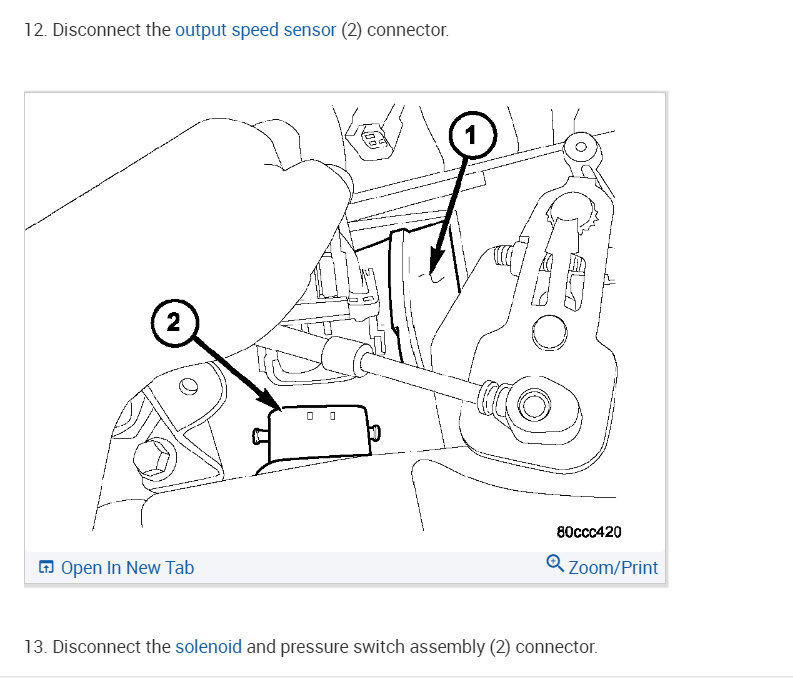 12. Disconnect the output speed sensor (2) connector.

1

2

80ccc420

Open In New Tab

Zoom/Print

13. Disconnect the solenoid and pressure switch assembly (2) connector.