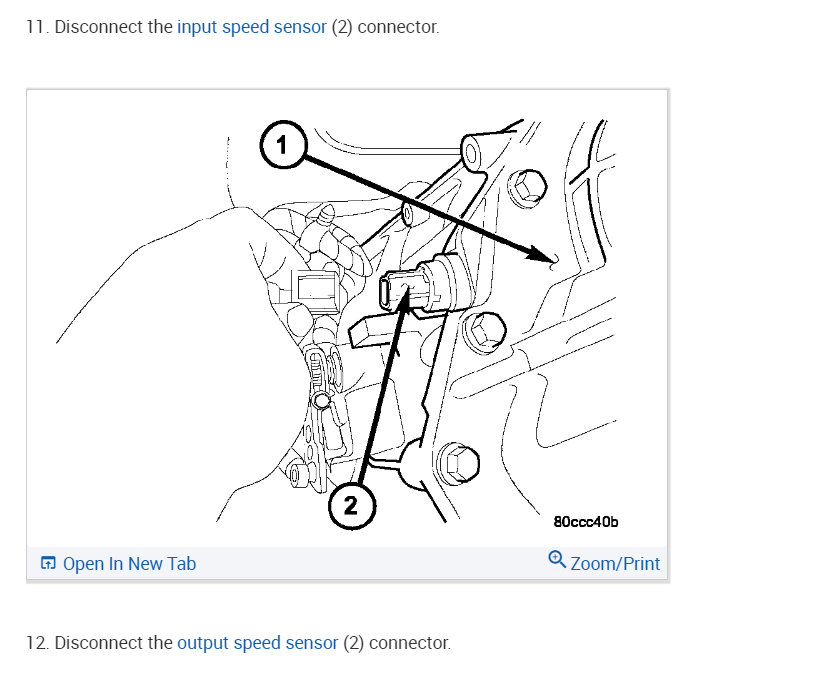 11. Disconnect the input speed sensor (2) connector.

1

2

80ccc40b

Open In New Tab

Zoom/Print

12. Disconnect the output speed sensor (2) connector.