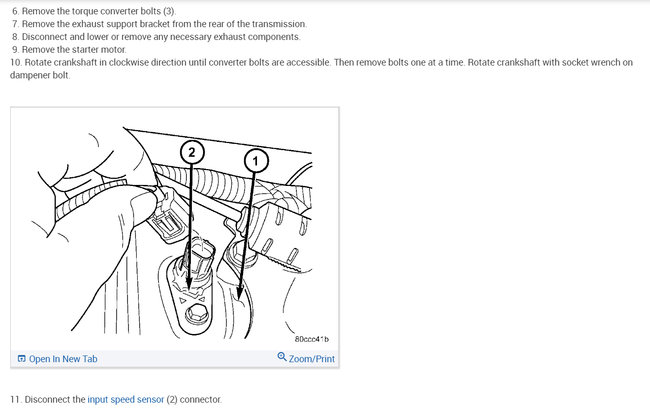 6. Remove the torque converter bolts (3).
7. Remove the exhaust support bracket from the rear of the transmission.
8. Disconnect and lower or remove any necessary exhaust components.
9. Remove the starter motor.
10. Rotate crankshaft in clockwise direction until converter bolts are accessible. Then remove bolts one at a time. Rotate crankshaft with socket wrench on dampener bolt.

2
1
80ccc41b

Open In New Tab
Zoom/Print

11. Disconnect the input speed sensor (2) connector.