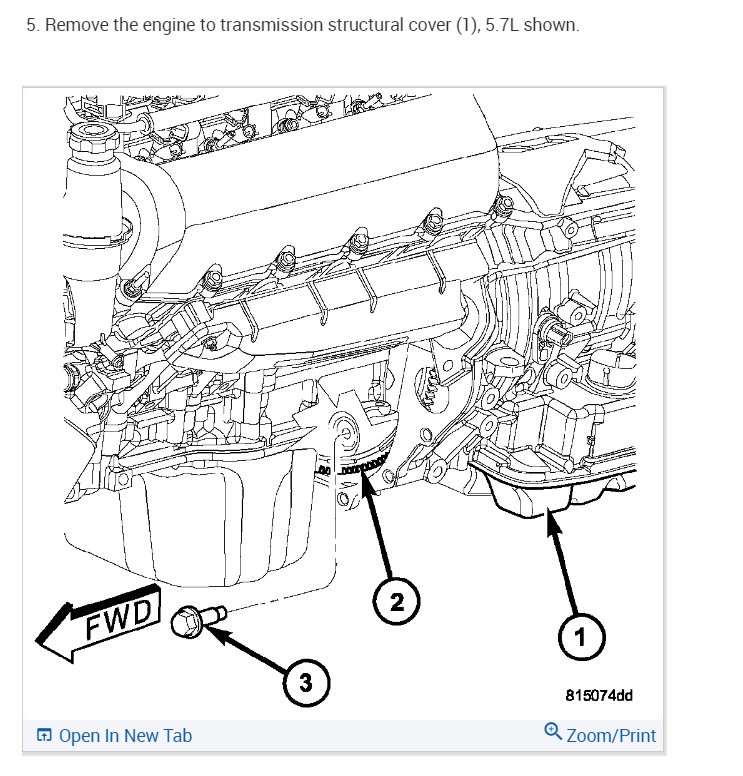 5. Remove the engine to transmission structural cover (1), 5.7L shown.

FWD

2

1

3

815074dd

Open In New Tab

Zoom/Print