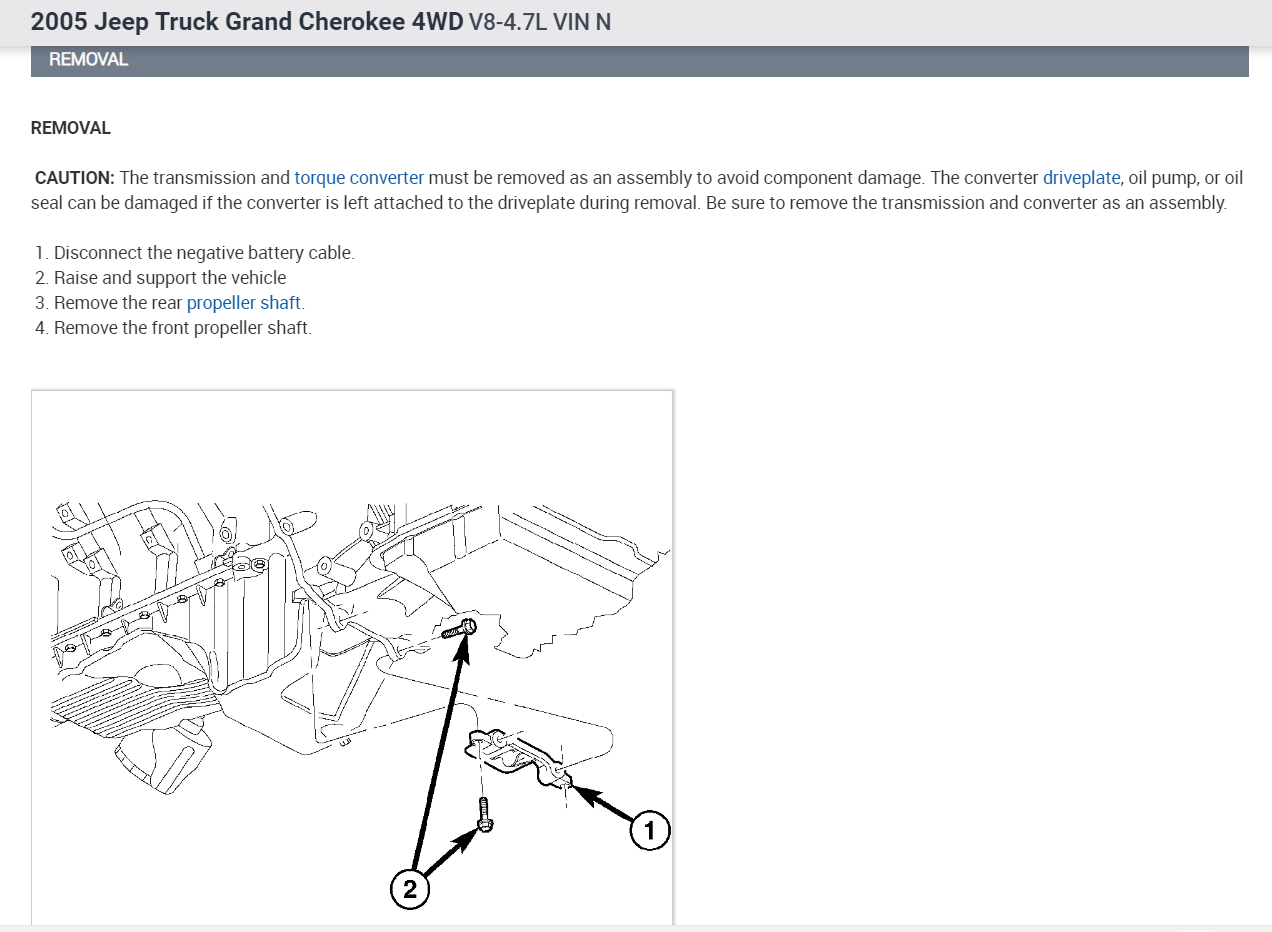 2005 Jeep Truck Grand Cherokee 4WD V8-4.7L VIN N

REMOVAL

REMOVAL

CAUTION: The transmission and torque converter must be removed as an assembly to avoid component damage. The converter driveplate, oil pump, or oil seal can be damaged if the converter is left attached to the driveplate during removal. Be sure to remove the transmission and converter as an assembly.

1. Disconnect the negative battery cable.
2. Raise and support the vehicle
3. Remove the rear propeller shaft.
4. Remove the front propeller shaft.

1

2