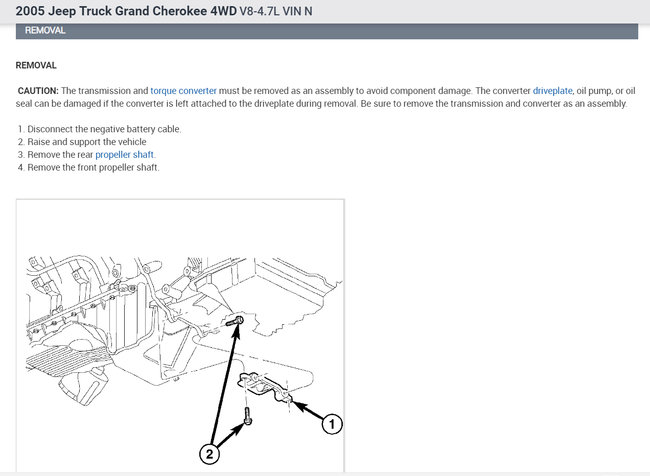 2005 Jeep Truck Grand Cherokee 4WD V8-4.7L VIN N

REMOVAL

REMOVAL

CAUTION: The transmission and torque converter must be removed as an assembly to avoid component damage. The converter driveplate, oil pump, or oil seal can be damaged if the converter is left attached to the driveplate during removal. Be sure to remove the transmission and converter as an assembly.

1. Disconnect the negative battery cable.
2. Raise and support the vehicle
3. Remove the rear propeller shaft.
4. Remove the front propeller shaft.

1

2