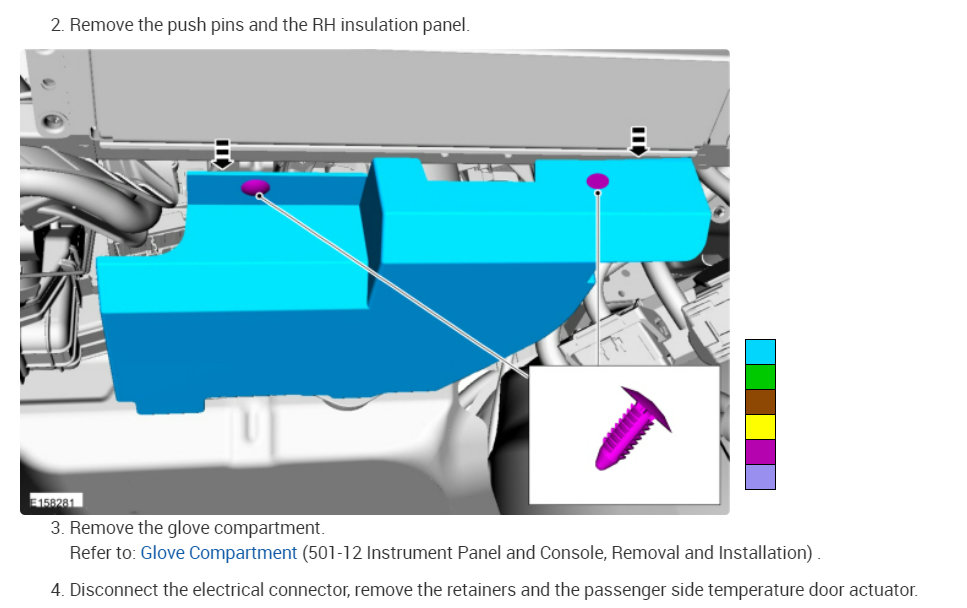 2. Remove the push pins and the RH insulation panel.

E158281

3. Remove the glove compartment.
Refer to: Glove Compartment (501-12 Instrument Panel and Console, Removal and Installation) .

4. Disconnect the electrical connector, remove the retainers and the passenger side temperature door actuator.