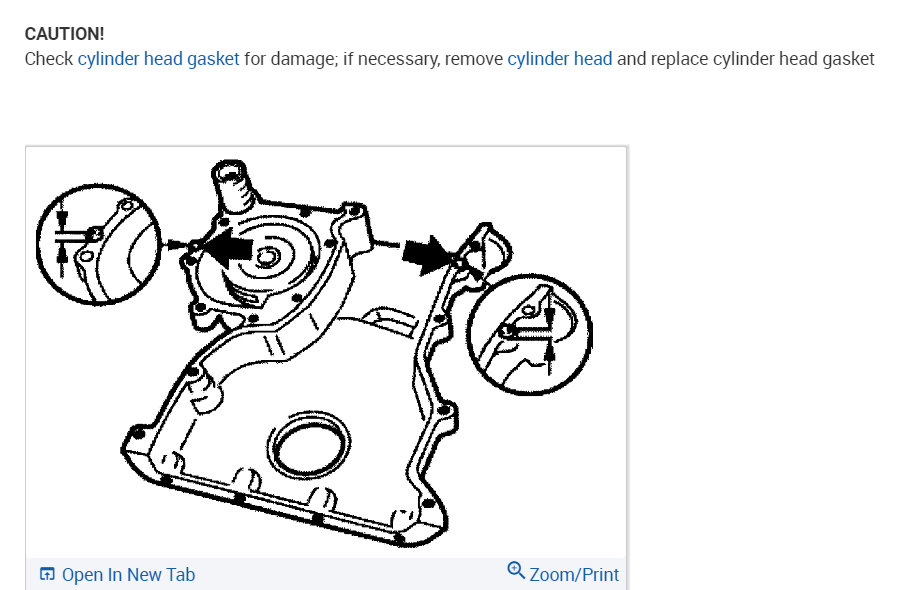 CAUTION!
Check cylinder head gasket for damage; if necessary, remove cylinder head and replace cylinder head gasket

Open In New Tab
Zoom/Print