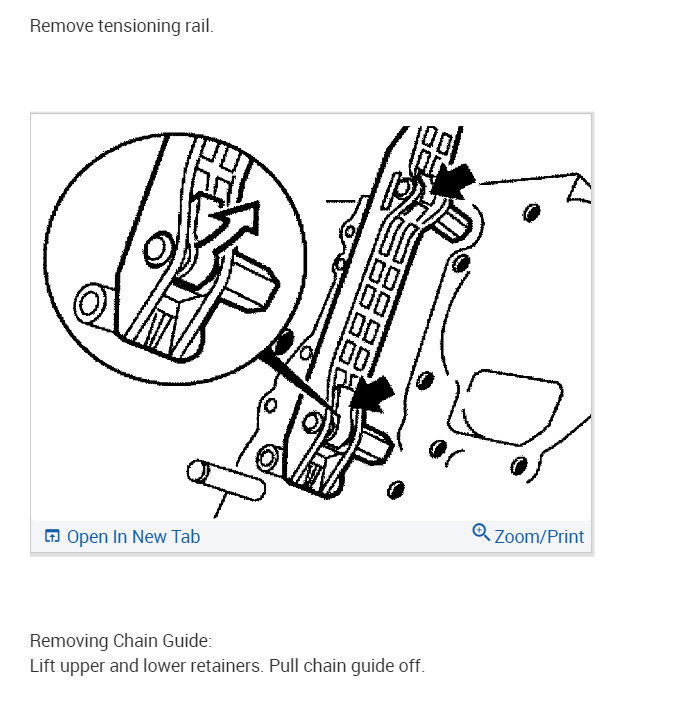 Remove tensioning rail.

Open In New Tab

Zoom/Print

Removing Chain Guide:
Lift upper and lower retainers. Pull chain guide off.