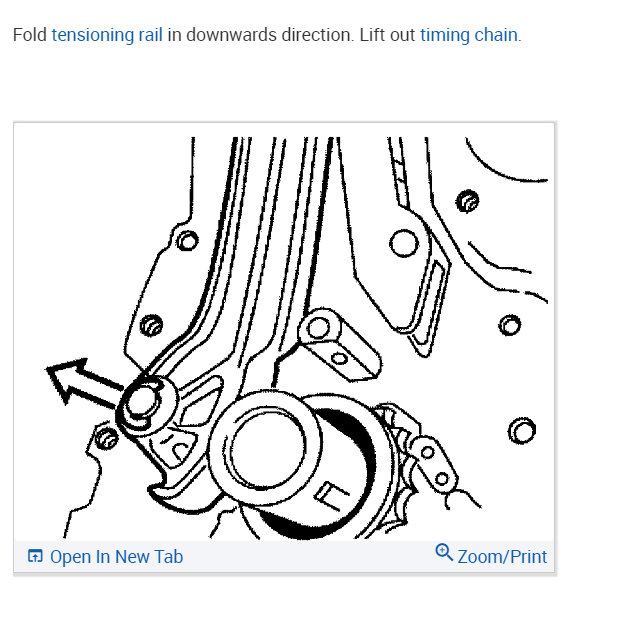 Fold tensioning rail in downwards direction. Lift out timing chain.

Open In New Tab

Zoom/Print