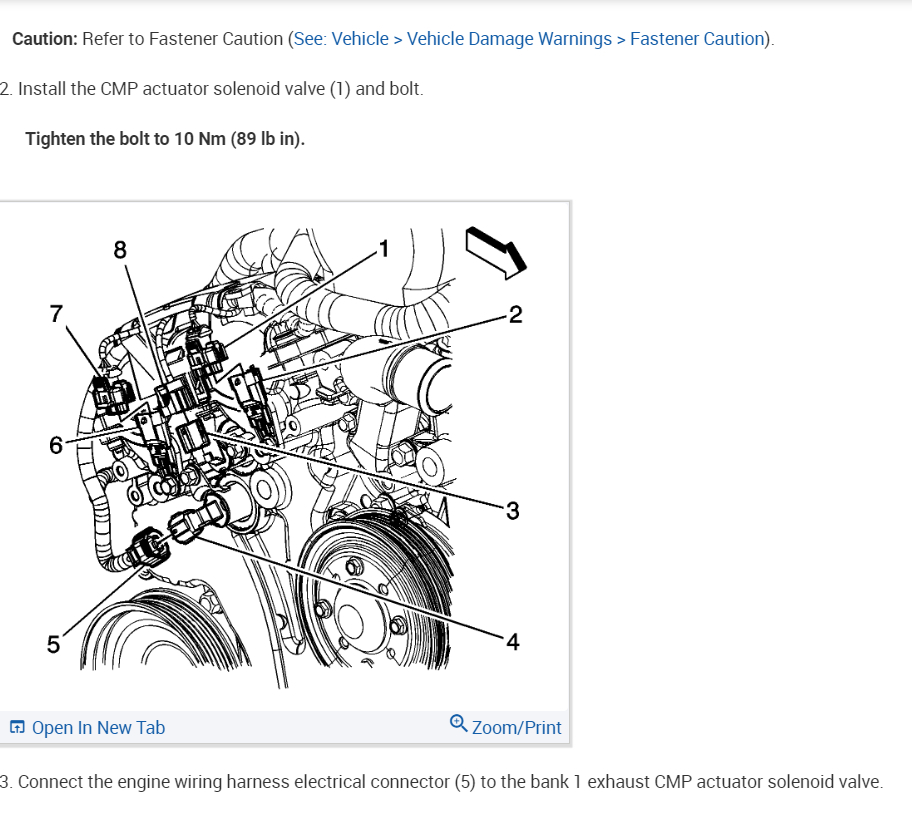 Caution: Refer to Fastener Caution (See: Vehicle > Vehicle Damage Warnings > Fastener Caution).

2. Install the CMP actuator solenoid valve (1) and bolt.

Tighten the bolt to 10 Nm (89 lb in).

8
1
7
2
6
3
5
4

Open In New Tab
Zoom/Print

3. Connect the engine wiring harness electrical connector (5) to the bank 1 exhaust CMP actuator solenoid valve.