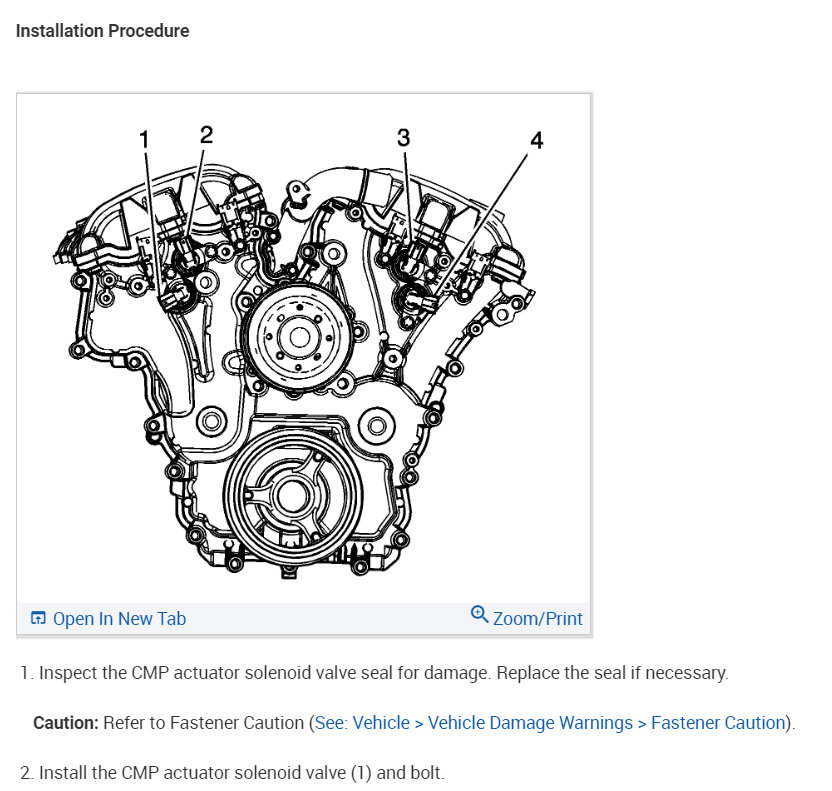 Installation Procedure

1
2
3
4

Open In New Tab
Zoom/Print

1. Inspect the CMP actuator solenoid valve seal for damage. Replace the seal if necessary.

Caution: Refer to Fastener Caution (See: Vehicle > Vehicle Damage Warnings > Fastener Caution).

2. Install the CMP actuator solenoid valve (1) and bolt.