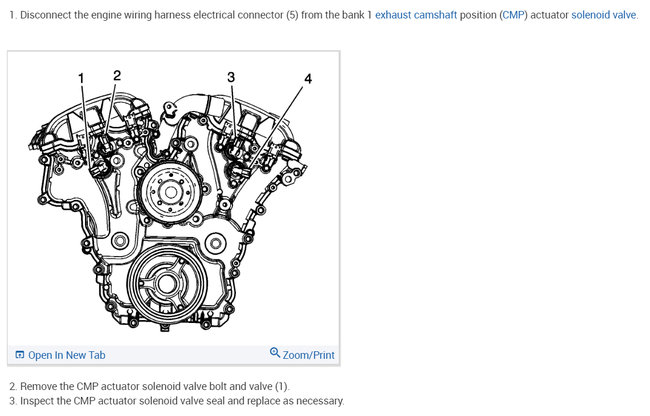 1. Disconnect the engine wiring harness electrical connector (5) from the bank 1 exhaust camshaft position (CMP) actuator solenoid valve.

1
2
3
4

Open In New Tab
Zoom/Print

2. Remove the CMP actuator solenoid valve bolt and valve (1).
3. Inspect the CMP actuator solenoid valve seal and replace as necessary.