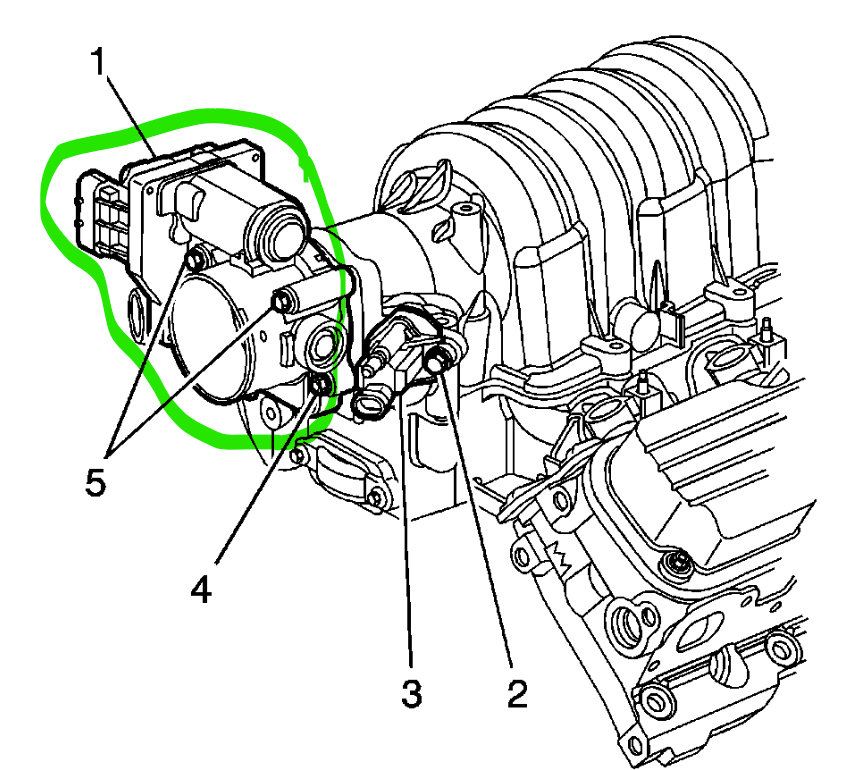 1
5
4
3
2