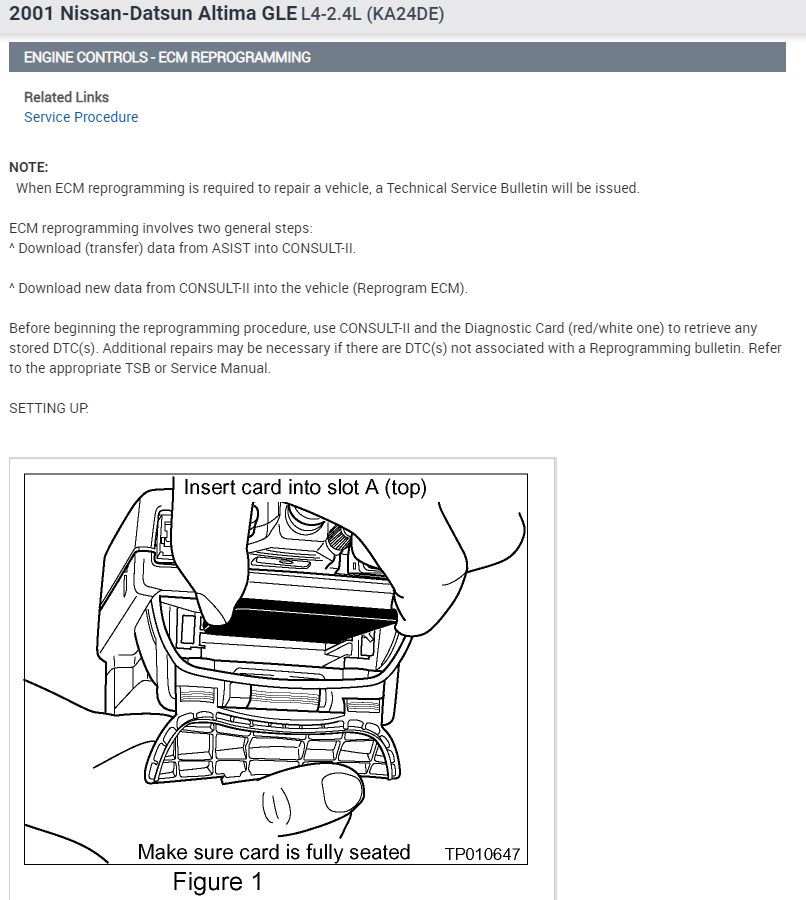 2001 Nissan-Datsun Altima GLE L4-2.4L (KA24DE)

ENGINE CONTROLS - ECM REPROGRAMMING

Related Links
Service Procedure

NOTE:
When ECM reprogramming is required to repair a vehicle, a Technical Service Bulletin will be issued.

ECM reprogramming involves two general steps:
^ Download (transfer) data from ASIST into CONSULT-II.

^ Download new data from CONSULT-II into the vehicle (Reprogram ECM).

Before beginning the reprogramming procedure, use CONSULT-II and the Diagnostic Card (red/white one) to retrieve any stored DTC(s). Additional repairs may be necessary if there are DTC(s) not associated with a Reprogramming bulletin. Refer to the appropriate TSB or Service Manual.

SETTING UP.

Insert card into slot A (top)

Make sure card is fully seated

TP010647

Figure 1