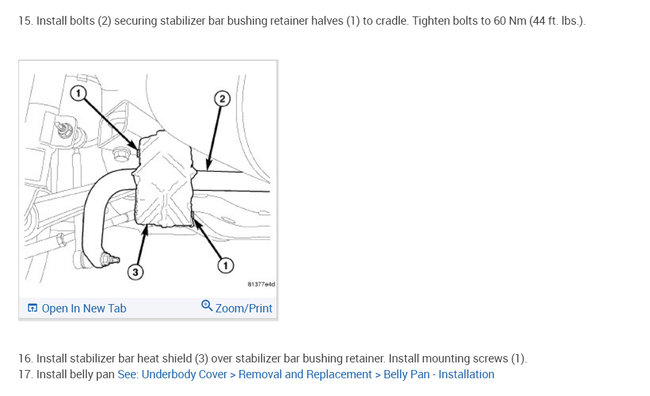 15. Install bolts (2) securing stabilizer bar bushing retainer halves (1) to cradle. Tighten bolts to 60 Nm (44 ft. lbs.).

1
2
3
1
81377e4d

Open In New Tab
Zoom/Print

16. Install stabilizer bar heat shield (3) over stabilizer bar bushing retainer. Install mounting screws (1).
17. Install belly pan See: Underbody Cover > Removal and Replacement > Belly Pan - Installation