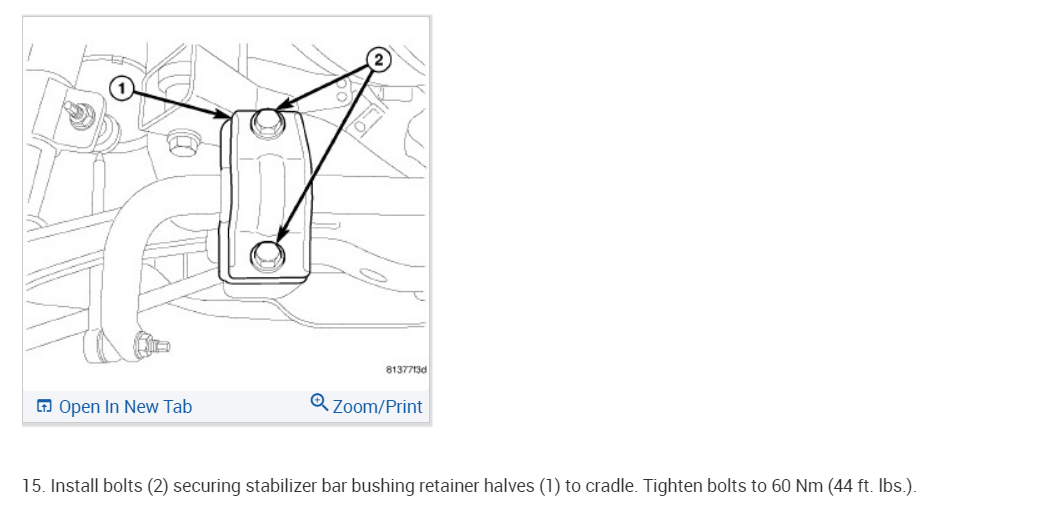 1
2
81377f3d
Open In New Tab
Zoom/Print

15. Install bolts (2) securing stabilizer bar bushing retainer halves (1) to cradle. Tighten bolts to 60 Nm (44 ft. lbs.).