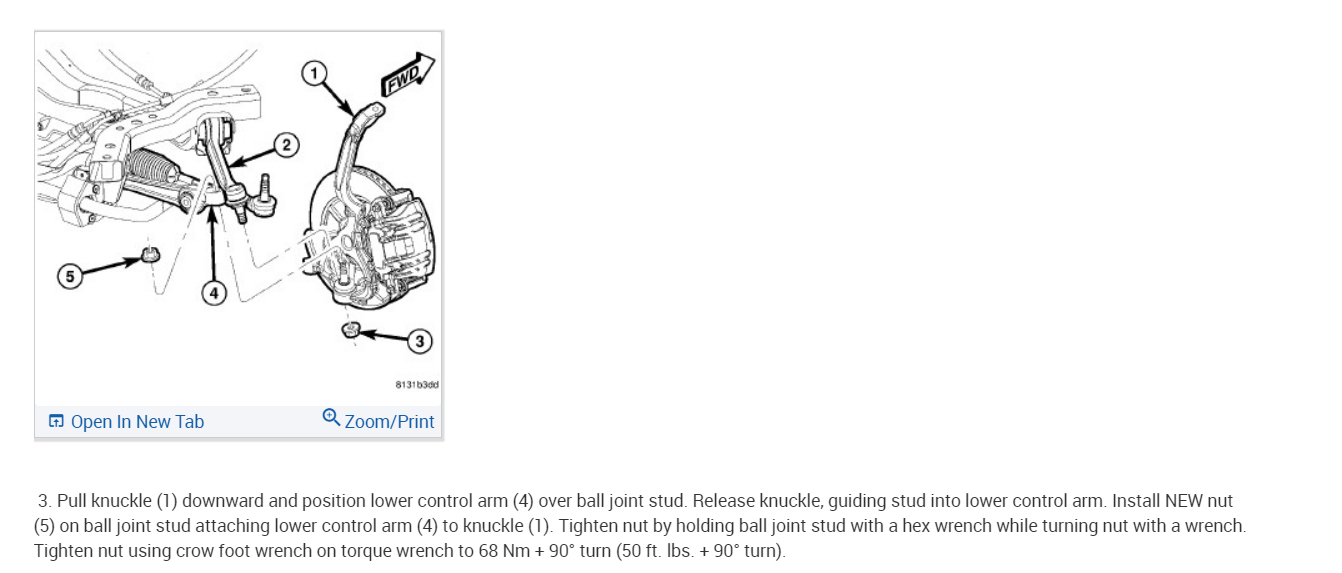 1

FWD

2

5

4

3

8131b3dd

Open In New Tab

Zoom/Print

3. Pull knuckle (1) downward and position lower control arm (4) over ball joint stud. Release knuckle, guiding stud into lower control arm. Install NEW nut (5) on ball joint stud attaching lower control arm (4) to knuckle (1). Tighten nut by holding ball joint stud with a hex wrench while turning nut with a wrench. Tighten nut using crow foot wrench on torque wrench to 68 Nm + 90° turn (50 ft. lbs. + 90° turn).