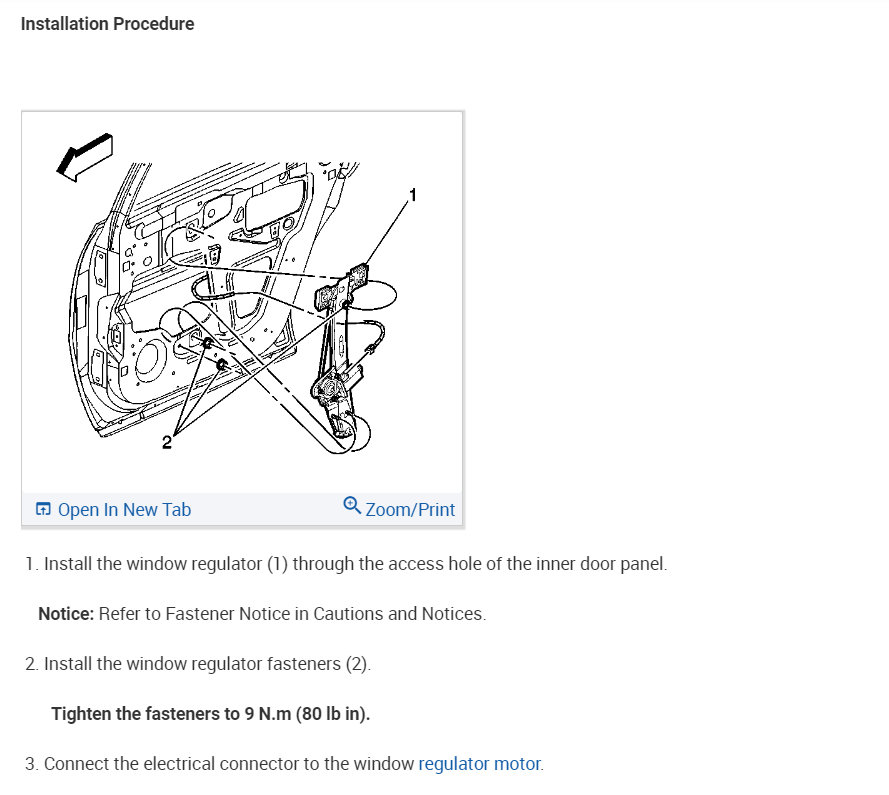 Installation Procedure

1

2

Open In New Tab

Zoom/Print

1. Install the window regulator (1) through the access hole of the inner door panel.

Notice: Refer to Fastener Notice in Cautions and Notices.

2. Install the window regulator fasteners (2).

Tighten the fasteners to 9 N.m (80 lb in).

3. Connect the electrical connector to the window regulator motor.