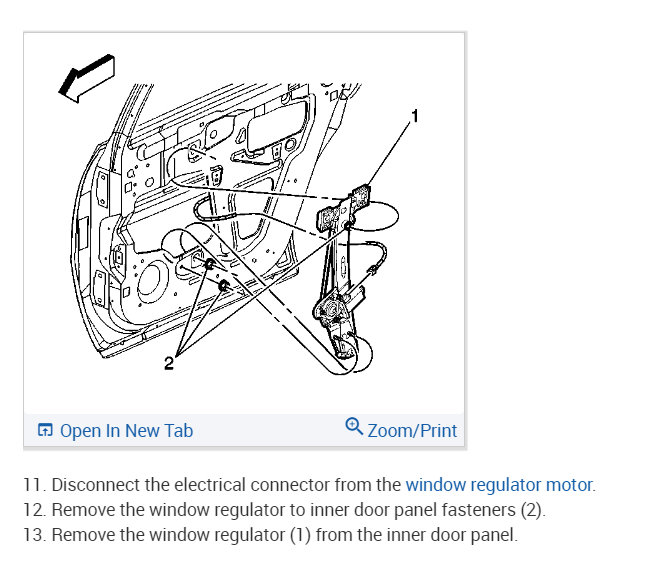 1

2

Open In New Tab

Zoom/Print

11. Disconnect the electrical connector from the window regulator motor.
12. Remove the window regulator to inner door panel fasteners (2).
13. Remove the window regulator (1) from the inner door panel.