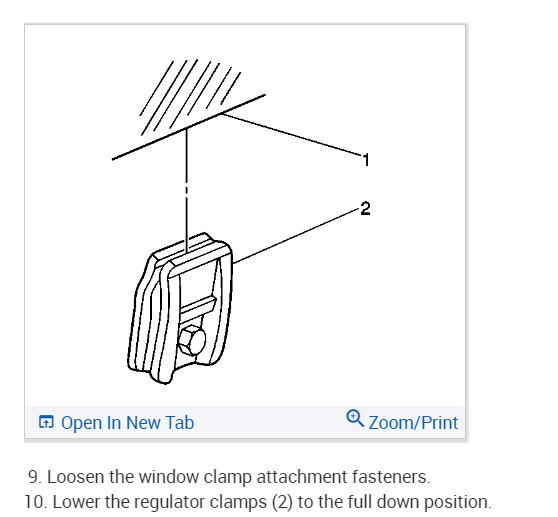 1
2

Open In New Tab
Zoom/Print

9. Loosen the window clamp attachment fasteners.
10. Lower the regulator clamps (2) to the full down position.