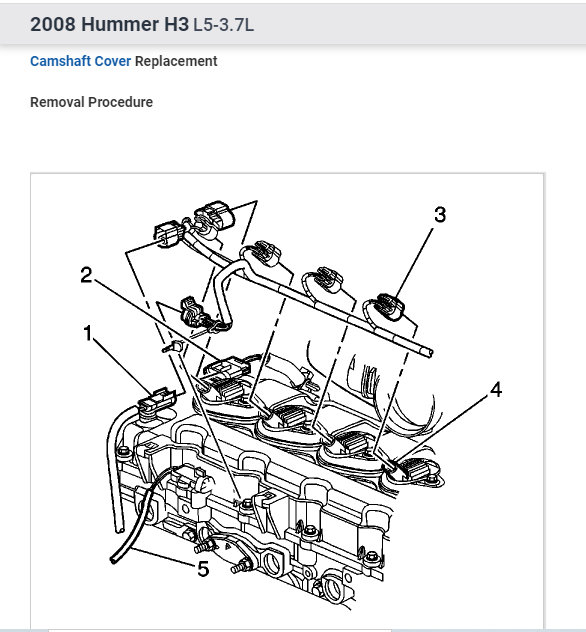 2008 Hummer H3 L5-3.7L

Camshaft Cover Replacement

Removal Procedure

3
2
1
4
5