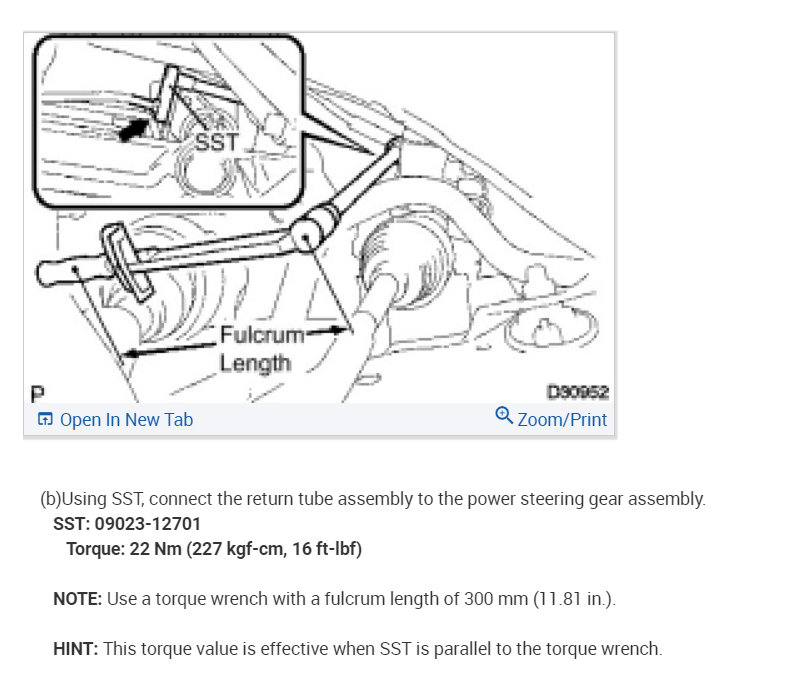 SST

Fulcrum Length

P

D30952

Open In New Tab

Zoom/Print

(b)Using SST, connect the return tube assembly to the power steering gear assembly.

SST: 09023-12701

Torque: 22 Nm (227 kgf-cm, 16 ft-lbf)

NOTE: Use a torque wrench with a fulcrum length of 300 mm (11.81 in.).

HINT: This torque value is effective when SST is parallel to the torque wrench.