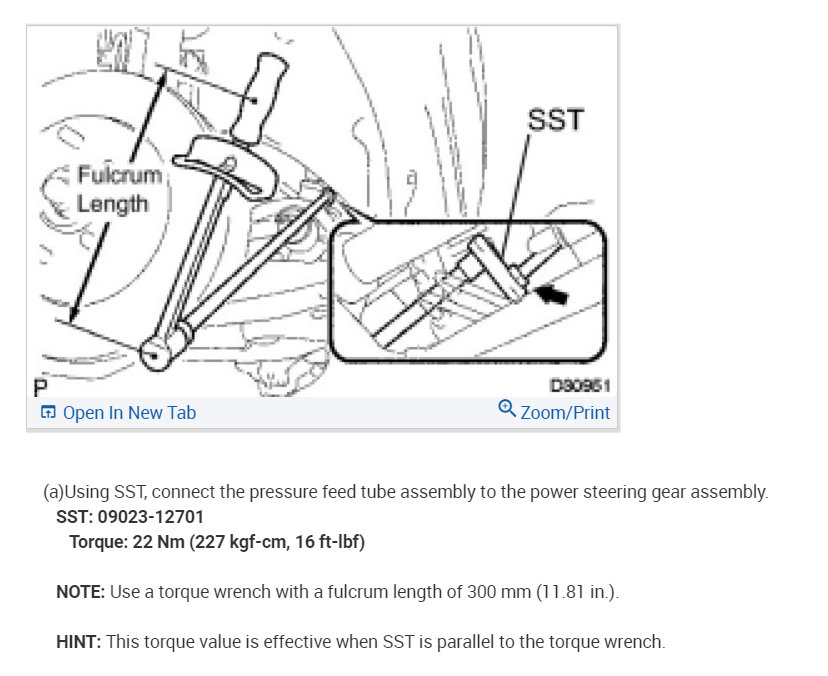 Fulcrum Length

SST

P

D30951

Open In New Tab

Zoom/Print

(a)Using SST, connect the pressure feed tube assembly to the power steering gear assembly.

SST: 09023-12701

Torque: 22 Nm (227 kgf-cm, 16 ft-lbf)

NOTE: Use a torque wrench with a fulcrum length of 300 mm (11.81 in.).

HINT: This torque value is effective when SST is parallel to the torque wrench.